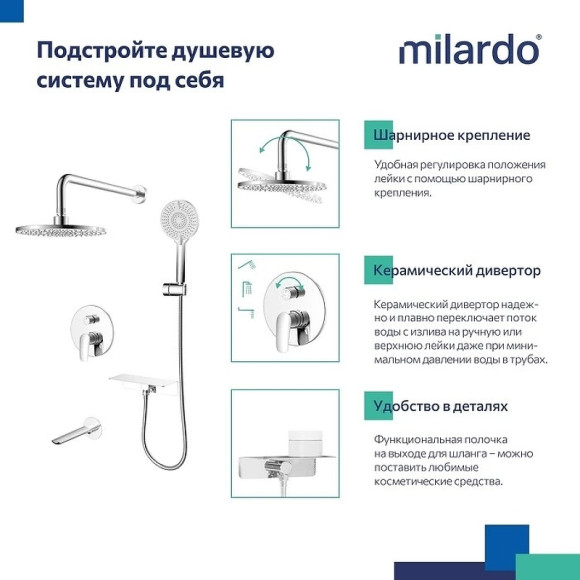 Подстройте душевую систему под себя

milardo®

Шарнирное крепление

Удобная регулировка положения лейки с помощью шарнирного крепления.

Керамический дивертор

Керамический дивертор надежно и плавно переключает поток воды с излива на ручную или верхнюю лейки даже при минимальном давлении воды в трубах.

Удобство в деталях

Функциональная полочка на выходе для шланга – можно поставить любимые косметические средства.