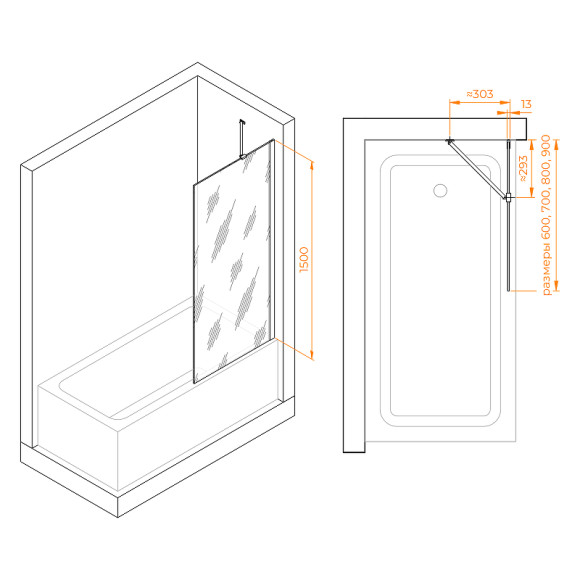 1500

≈303

13

≈293

размеры 600, 700, 800, 900