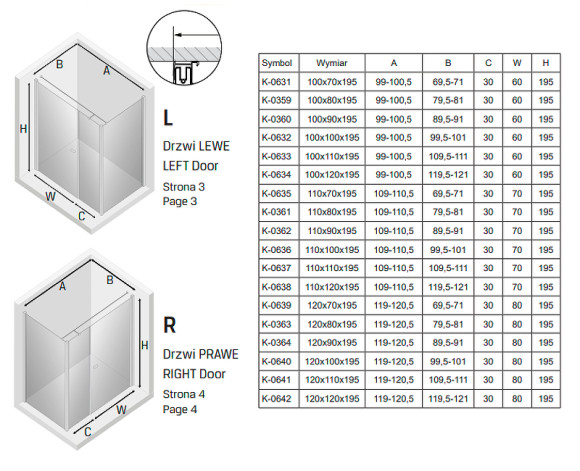 B
A
H
W
C

L
Drzwi LEWE
LEFT Door
Strona 3
Page 3

A
B
H
W
C

R
Drzwi PRAWE
RIGHT Door
Strona 4
Page 4

| Symbol | Wymiar | A | B | C | W | H |
|---|---|---|---|---|---|---|
| K-0631 | 100x70x195 | 99-100,5 | 69,5-71 | 30 | 60 | 195 |
| K-0359 | 100x80x195 | 99-100,5 | 79,5-81 | 30 | 60 | 195 |
| K-0360 | 100x90x195 | 99-100,5 | 89,5-91 | 30 | 60 | 195 |
| K-0632 | 100x100x195 | 99-100,5 | 99,5-101 | 30 | 60 | 195 |
| K-0633 | 100x110x195 | 99-100,5 | 109,5-111 | 30 | 60 | 195 |
| K-0634 | 100x120x195 | 99-100,5 | 119,5-121 | 30 | 60 | 195 |
| K-0635 | 110x70x195 | 109-110,5 | 69,5-71 | 30 | 70 | 195 |
| K-0361 | 110x80x195 | 109-110,5 | 79,5-81 | 30 | 70 | 195 |
| K-0362 | 110x90x195 | 109-110,5 | 89,5-91 | 30 | 70 | 195 |
| K-0636 | 110x100x195 | 109-110,5 | 99,5-101 | 30 | 70 | 195 |
| K-0637 | 110x110x195 | 109-110,5 | 109,5-111 | 30 | 70 | 195 |
| K-0638 | 110x120x195 | 109-110,5 | 119,5-121 | 30 | 70 | 195 |
| K-0639 | 120x70x195 | 119-120,5 | 69,5-71 | 30 | 80 | 195 |
| K-0363 | 120x80x195 | 119-120,5 | 79,5-81 | 30 | 80 | 195 |
| K-0364 | 120x90x195 | 119-120,5 | 89,5-91 | 30 | 80 | 195 |
| K-0640 | 120x100x195 | 119-120,5 | 99,5-101 | 30 | 80 | 195 |
| K-0641 | 120x110x195 | 119-120,5 | 109,5-111 | 30 | 80 | 195 |
| K-0642 | 120x120x195 | 119-120,5 | 119,5-121 | 30 | 80 | 195 |