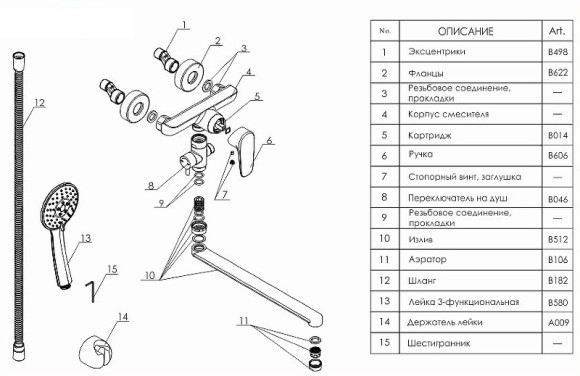 1
2
3
4
5
6
7
8
9
10
11
12
13
14
15

| No. | ОПИСАНИЕ | Art. |
|---|---|---|
| 1 | Эксцентрики | B498 |
| 2 | Фланцы | B622 |
| 3 | Резьбовое соединение, прокладки | — |
| 4 | Корпус смесителя | — |
| 5 | Картридж | B014 |
| 6 | Ручка | B606 |
| 7 | Стопорный винт, заглушка | — |
| 8 | Переключатель на душ | B046 |
| 9 | Резьбовое соединение, прокладки | — |
| 10 | Излив | B512 |
| 11 | Аэратор | B106 |
| 12 | Шланг | B182 |
| 13 | Лейка 3-функциональная | B580 |
| 14 | Держатель лейки | A009 |
| 15 | Шестигранник | — |