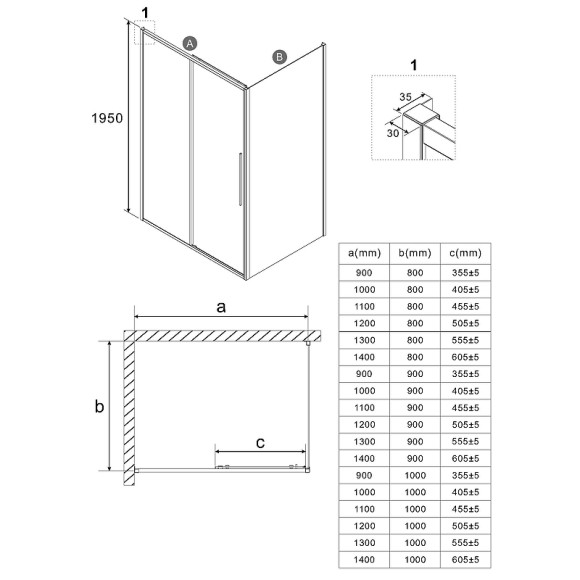 1

A

B

1950

1

35

30

a

b

c

| a(mm) | b(mm) | c(mm) |
|---|---|---|
| 900 | 800 | 355±5 |
| 1000 | 800 | 405±5 |
| 1100 | 800 | 455±5 |
| 1200 | 800 | 505±5 |
| 1300 | 800 | 555±5 |
| 1400 | 800 | 605±5 |
| 900 | 900 | 355±5 |
| 1000 | 900 | 405±5 |
| 1100 | 900 | 455±5 |
| 1200 | 900 | 505±5 |
| 1300 | 900 | 555±5 |
| 1400 | 900 | 605±5 |
| 900 | 1000 | 355±5 |
| 1000 | 1000 | 405±5 |
| 1100 | 1000 | 455±5 |
| 1200 | 1000 | 505±5 |
| 1300 | 1000 | 555±5 |
| 1400 | 1000 | 605±5 |