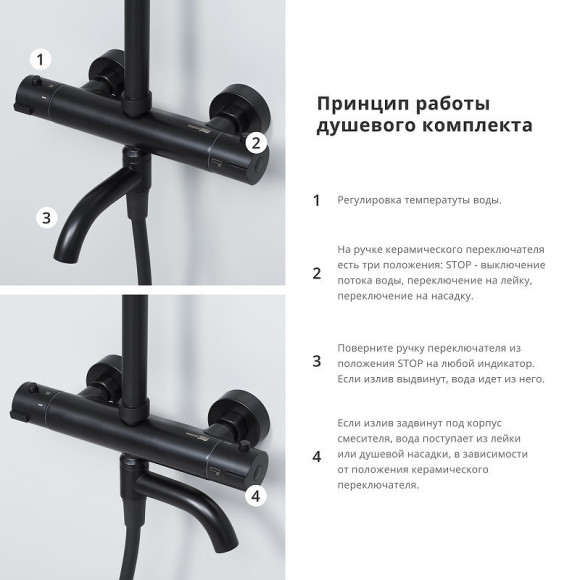 1

2

3

4

Принцип работы душевого комплекта

1 Регулировка температуты воды.

2 На ручке керамического переключателя есть три положения: STOP - выключение потока воды, переключение на лейку, переключение на насадку.

3 Поверните ручку переключателя из положения STOP на любой индикатор. Если излив выдвинут, вода идет из него.

4 Если излив задвинут под корпус смесителя, вода поступает из лейки или душевой насадки, в зависимости от положения керамического переключателя.