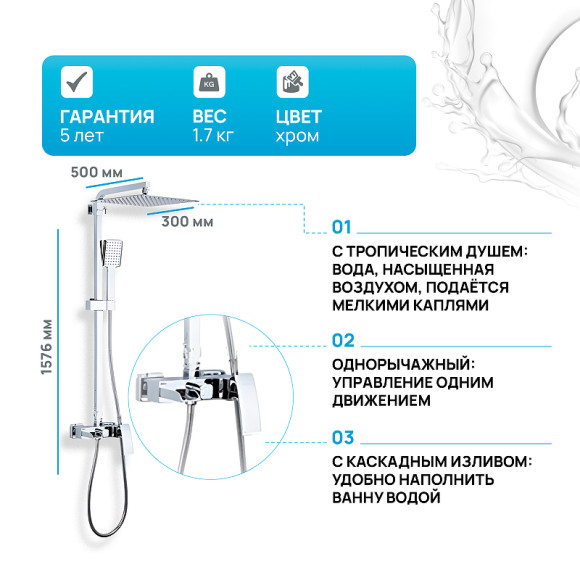 KG

ГАРАНТИЯ
5 лет

ВЕС
1.7 кг

ЦВЕТ
хром

500 мм

300 мм

1576 мм

01

С ТРОПИЧЕСКИМ ДУШЕМ: ВОДА, НАСЫЩЕННАЯ ВОЗДУХОМ, ПОДАЁТСЯ МЕЛКИМИ КАПЛЯМИ

02

ОДНОРЫЧАЖНЫЙ: УПРАВЛЕНИЕ ОДНИМ ДВИЖЕНИЕМ

03

С КАСКАДНЫМ ИЗЛИВОМ: УДОБНО НАПОЛНИТЬ ВАННУ ВОДОЙ