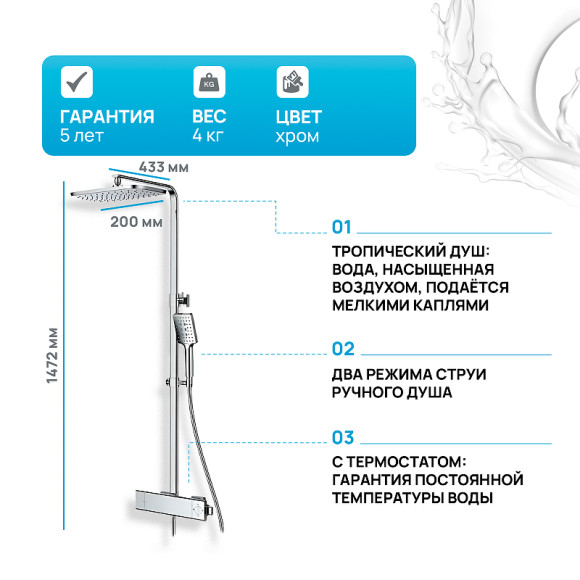 KG

ГАРАНТИЯ
5 лет

ВЕС
4 кг

ЦВЕТ
хром

433 мм

200 мм

1472 мм

01

ТРОПИЧЕСКИЙ ДУШ: ВОДА, НАСЫЩЕННАЯ ВОЗДУХОМ, ПОДАЁТСЯ МЕЛКИМИ КАПЛЯМИ

02

ДВА РЕЖИМА СТРУИ РУЧНОГО ДУША

03

С ТЕРМОСТАТОМ: ГАРАНТИЯ ПОСТОЯННОЙ ТЕМПЕРАТУРЫ ВОДЫ