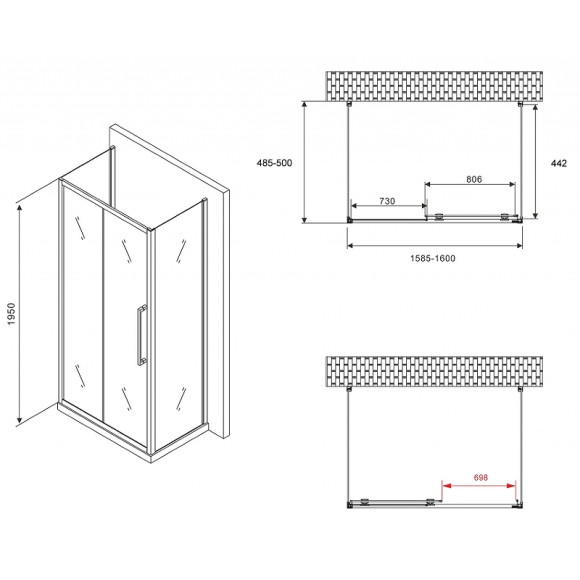 1950

485-500

442

806

730

1585-1600

698