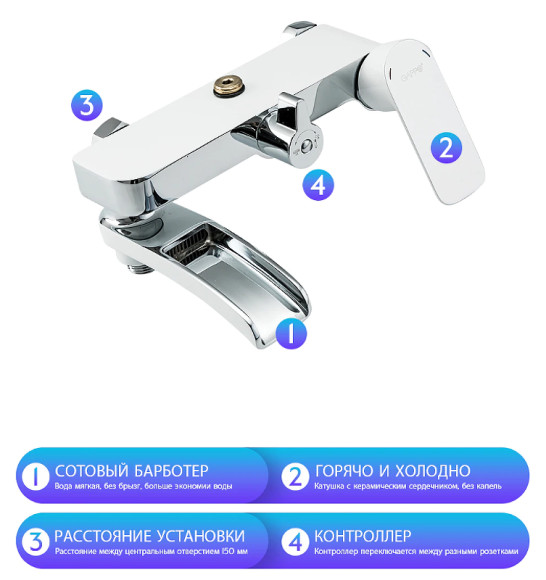 3
GAPPO
2
4
1

1 СОТОВЫЙ БАРБОТЕР
Вода мягкая, без брызг, больше экономии воды

2 ГОРЯЧО И ХОЛОДНО
Катушка с керамическим сердечником, без капель

3 РАССТОЯНИЕ УСТАНОВКИ
Расстояние между центральным отверстием 150 мм

4 КОНТРОЛЛЕР
Контроллер переключается между разными розетками