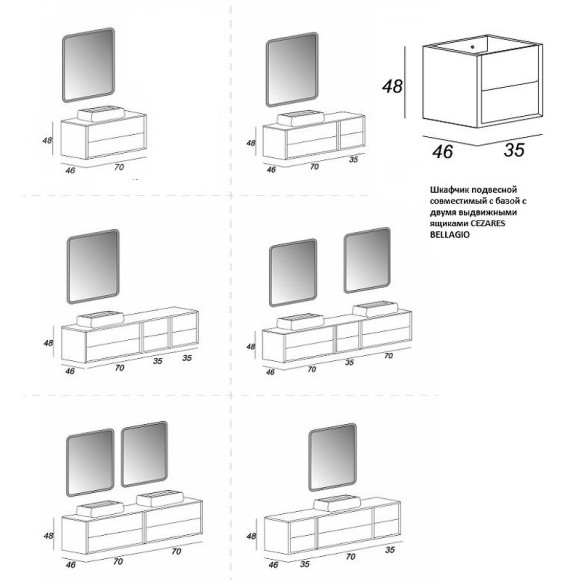 48
46
70

48
46
70
35

48
46
35

Шкафчик подвесной совместимый с базой с двумя выдвижными ящиками CEZARES BELLAGIO

48
46
70
35
35

48
46
70
35
70

48
46
70
70

48
46
35
70
35