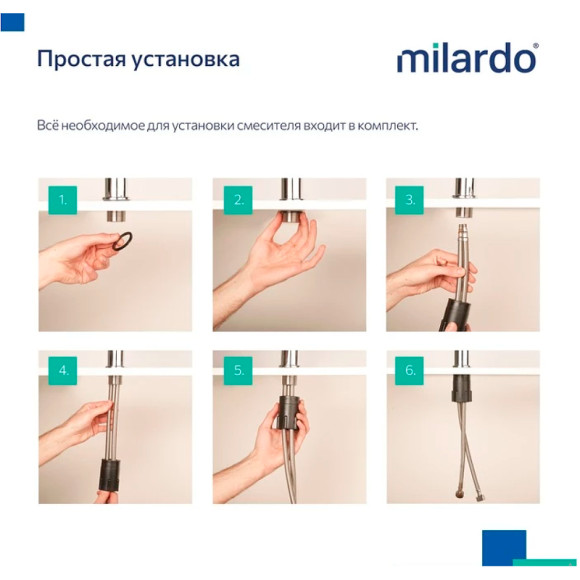 Простая установка

milardo®

Всё необходимое для установки смесителя входит в комплект.

1.

2.

3.

4.

5.

6.