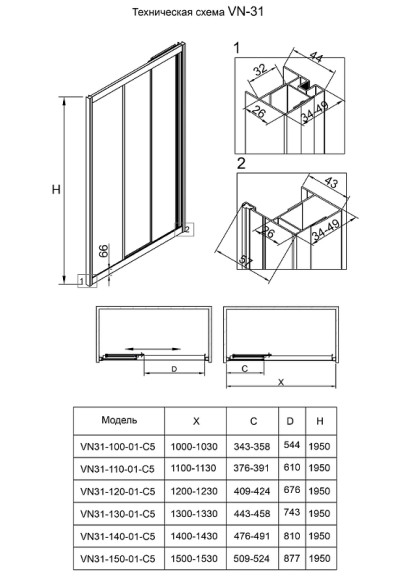 Техническая схема VN-31

H

66

1

2

1

32

44

26

34-49

2

43

26

34-49

57

D

C

X

| Модель | X | C | D | H |
|---|---|---|---|---|
| VN31-100-01-C5 | 1000-1030 | 343-358 | 544 | 1950 |
| VN31-110-01-C5 | 1100-1130 | 376-391 | 610 | 1950 |
| VN31-120-01-C5 | 1200-1230 | 409-424 | 676 | 1950 |
| VN31-130-01-C5 | 1300-1330 | 443-458 | 743 | 1950 |
| VN31-140-01-C5 | 1400-1430 | 476-491 | 810 | 1950 |
| VN31-150-01-C5 | 1500-1530 | 509-524 | 877 | 1950 |