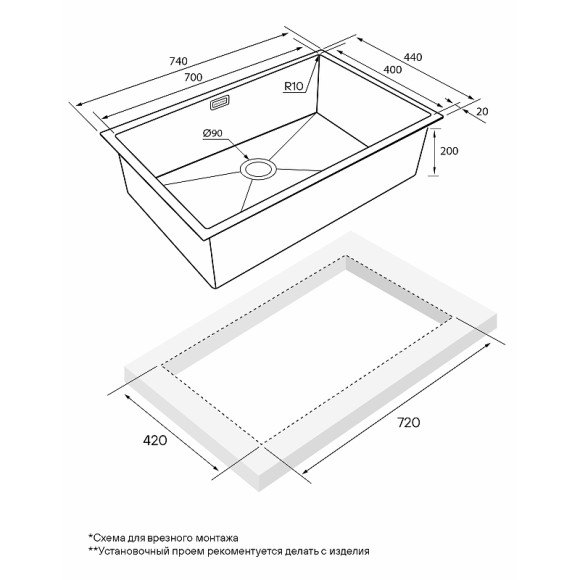 740
700
440
400
R10
20
Ø90
200
420
720

*Схема для врезного монтажа
**Установочный проем рекоментуется делать с изделия