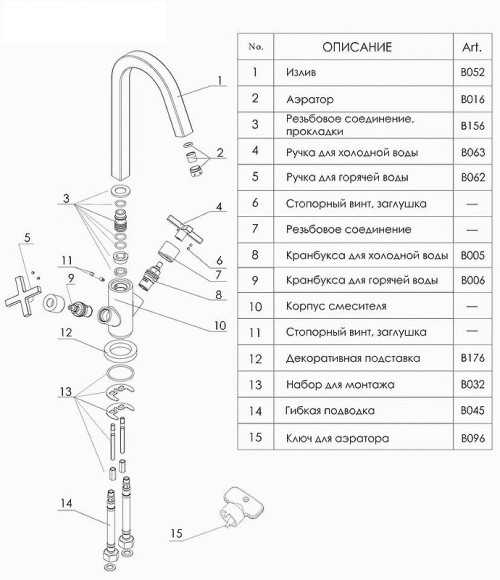 1
2
3
4
5
6
7
8
9
10
11
12
13
14
15

| No. | ОПИСАНИЕ | Art. |
|---|---|---|
| 1 | Излив | B052 |
| 2 | Аэратор | B016 |
| 3 | Резьбовое соединение, прокладки | B156 |
| 4 | Ручка для холодной воды | B063 |
| 5 | Ручка для горячей воды | B062 |
| 6 | Стопорный винт, заглушка | — |
| 7 | Резьбовое соединение | — |
| 8 | Кранбукса для холодной воды | B005 |
| 9 | Кранбукса для горячей воды | B006 |
| 10 | Корпус смесителя | — |
| 11 | Стопорный винт, заглушка | — |
| 12 | Декоративная подставка | B176 |
| 13 | Набор для монтажа | B032 |
| 14 | Гибкая подводка | B045 |
| 15 | Ключ для аэратора | B096 |