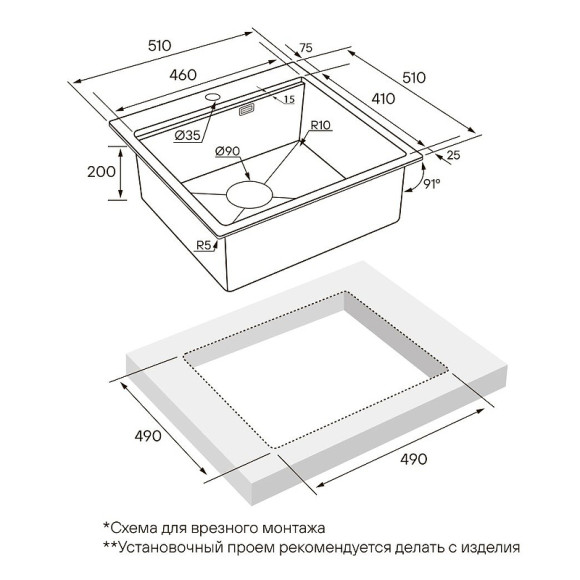 510
75
460
510
15
410
Ø35
R10
Ø90
25
200
91°
R5
490
490
*Схема для врезного монтажа
**Установочный проем рекомендуется делать с изделия