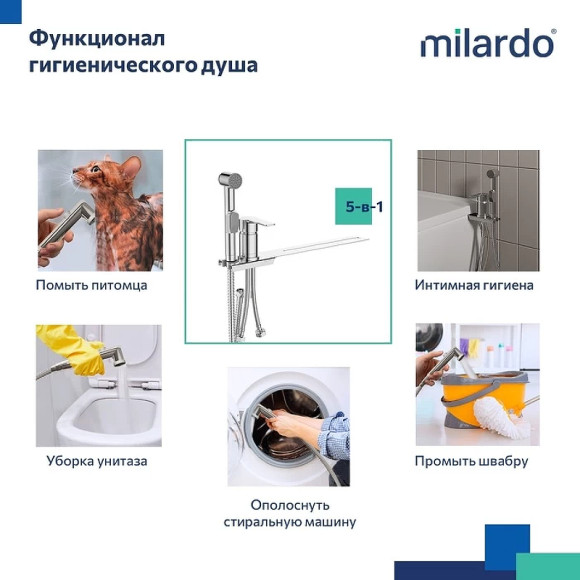 Функционал гигиенического душа

milardo®

5-в-1

Помыть питомца

Интимная гигиена

Уборка унитаза

Ополоснуть стиральную машину

Промыть швабру