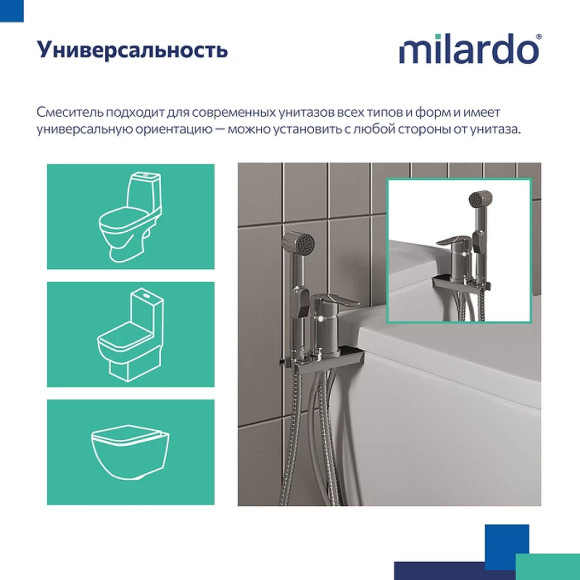 Универсальность

milardo®

Смеситель подходит для современных унитазов всех типов и форм и имеет универсальную ориентацию — можно установить с любой стороны от унитаза.