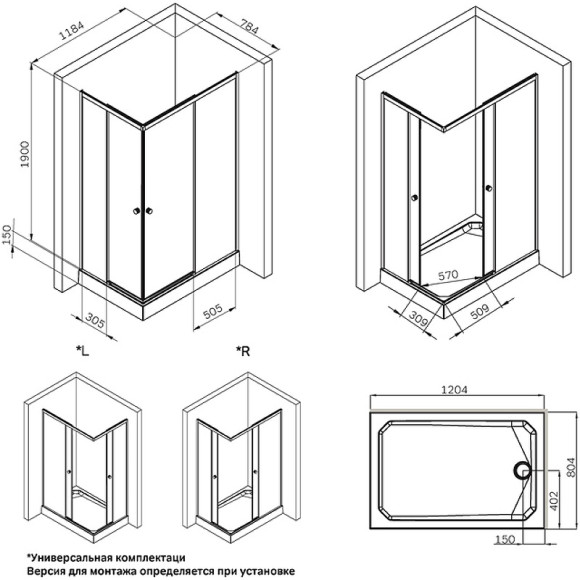 1184
784
1900
150
305
505
570
309
509
*L
*R
1204
804
402
150
*Универсальная комплектаци
Версия для монтажа определяется при установке