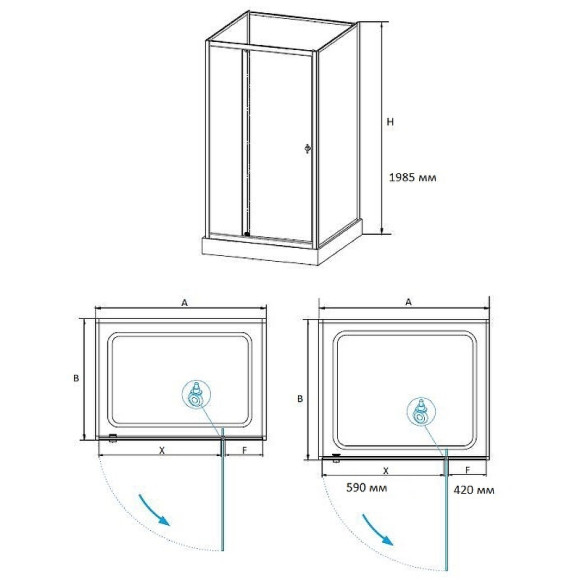 H

1985 мм

A

B

X

F

A

B

X

F

590 мм

420 мм