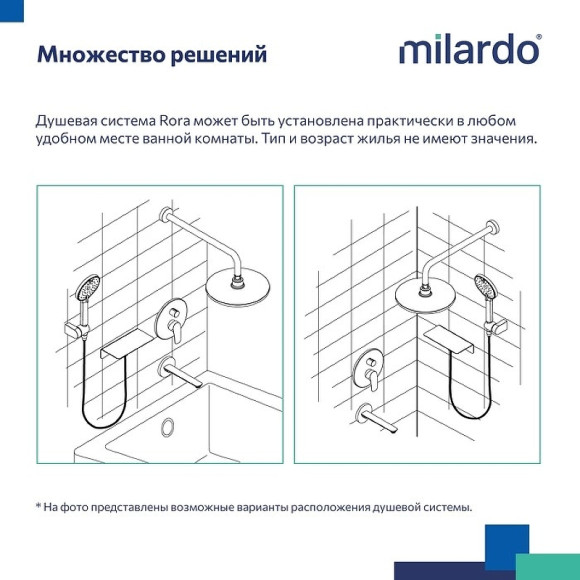 Множество решений

milardo®

Душевая система Rora может быть установлена практически в любом удобном месте ванной комнаты. Тип и возраст жилья не имеют значения.

* На фото представлены возможные варианты расположения душевой системы.