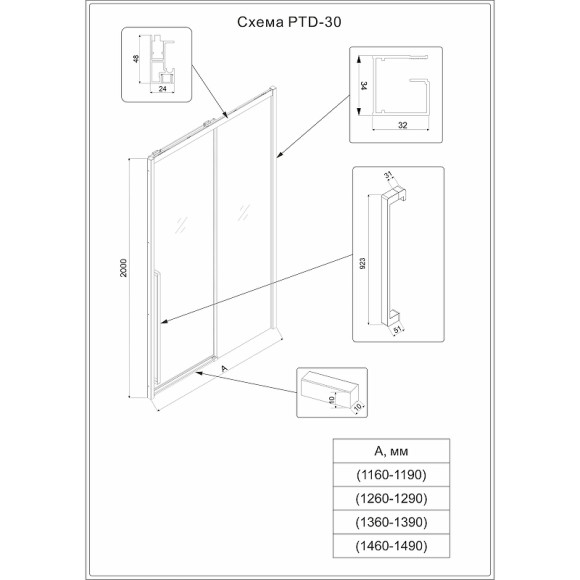 Схема PTD-30

48
24

34
32

31
923
51

2000
A

10
10

| A, мм |
|---|
| (1160-1190) |
| (1260-1290) |
| (1360-1390) |
| (1460-1490) |