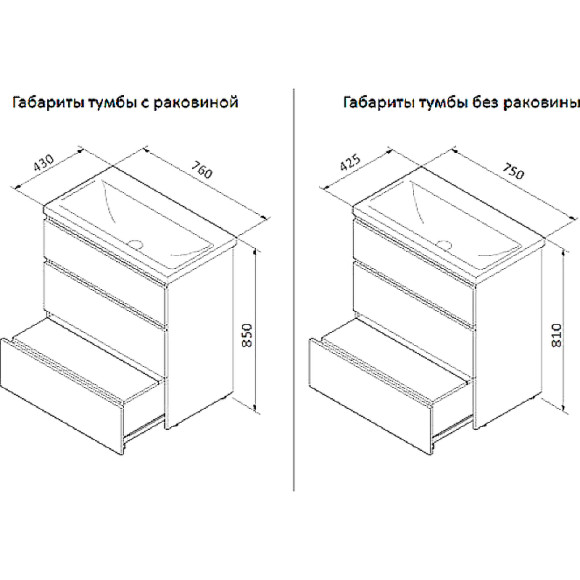 Габариты тумбы с раковиной

430

760

850

Габариты тумбы без раковины

425

750

810