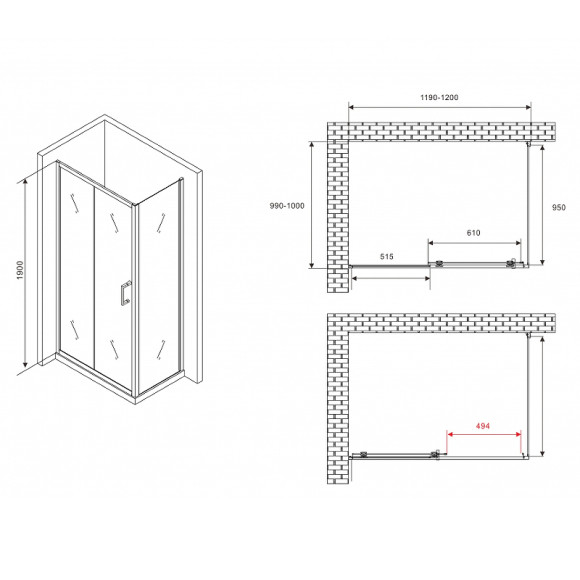 1900

1190-1200

990-1000

950

610

515

494