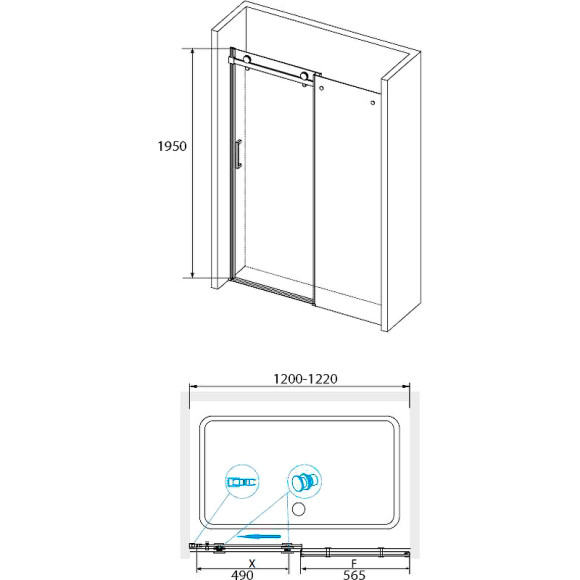 1950

1200-1220

X
490

F
565