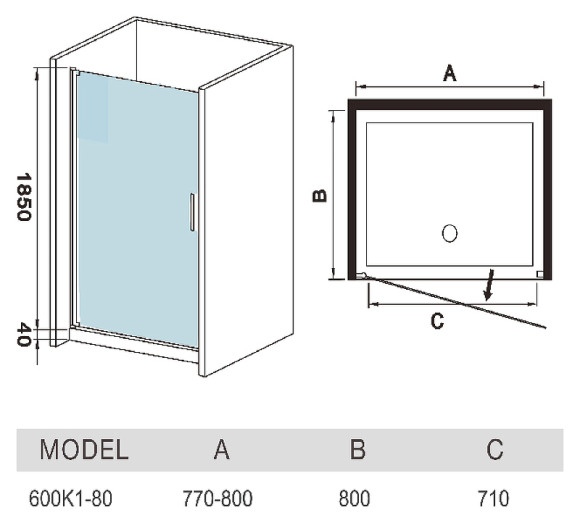 1850

40

A

B

C

| MODEL | A | B | C |
|---|---|---|---|
| 600K1-80 | 770-800 | 800 | 710 |