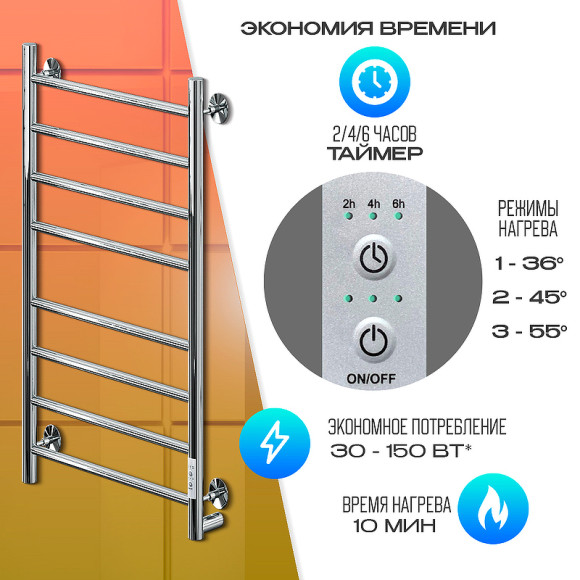 ЭКОНОМИЯ ВРЕМЕНИ

2/4/6 ЧАСОВ
ТАЙМЕР

2h 4h 6h

ON/OFF

РЕЖИМЫ
НАГРЕВА

1 - 36°

2 - 45°

3 - 55°

ЭКОНОМНОЕ ПОТРЕБЛЕНИЕ
30 - 150 ВТ*

ВРЕМЯ НАГРЕВА
10 МИН