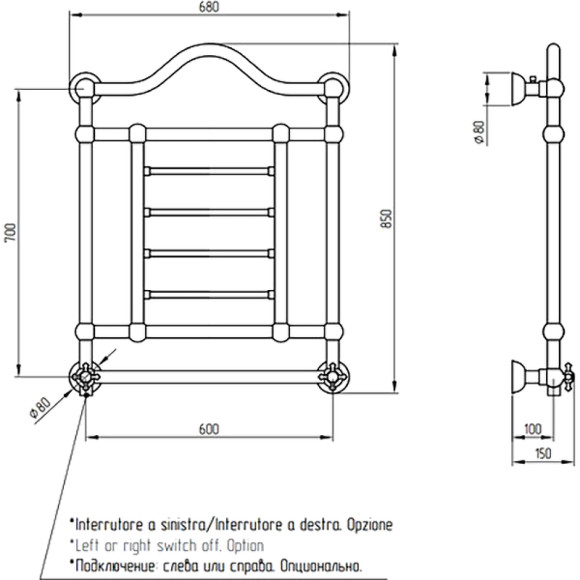 680

700

850

⌀80

⌀80

600

100

150

*Interrutore a sinistra/Interrutore a destra. Opzione
*Left or right switch off. Option
*Подключение: слева или справа. Опционально.