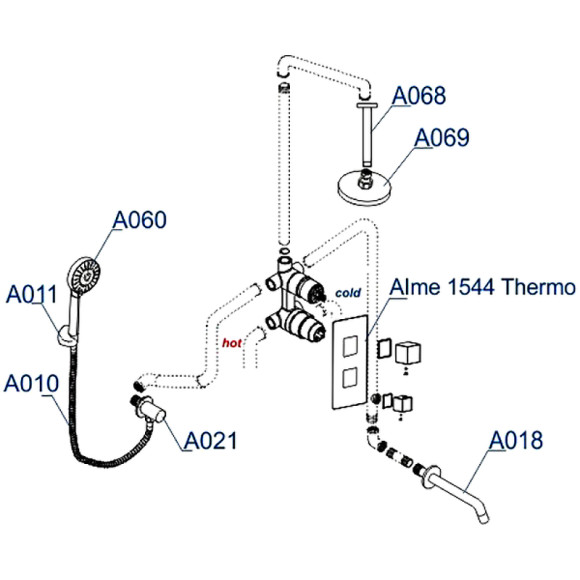 A068

A069

A060

A011

cold

Alme 1544 Thermo

hot

A010

A021

A018