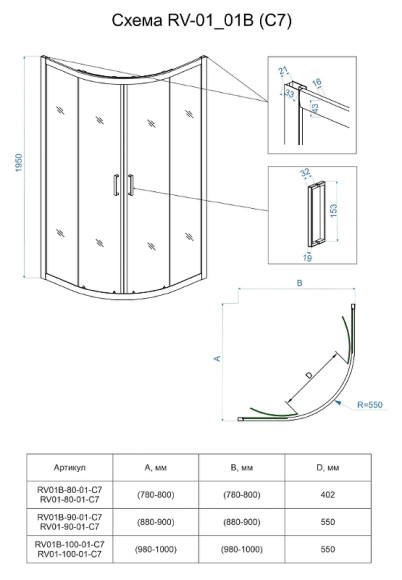 Схема RV-01_01B (C7)

1950

21
33
16
43

32
153
19

B
A
D
R=550

| Артикул | A, мм | B, мм | D, мм |
|---|---|---|---|
| RV01B-80-01-C7 RV01-80-01-C7 | (780-800) | (780-800) | 402 |
| RV01B-90-01-C7 RV01-90-01-C7 | (880-900) | (880-900) | 550 |
| RV01B-100-01-C7 RV01-100-01-C7 | (980-1000) | (980-1000) | 550 |