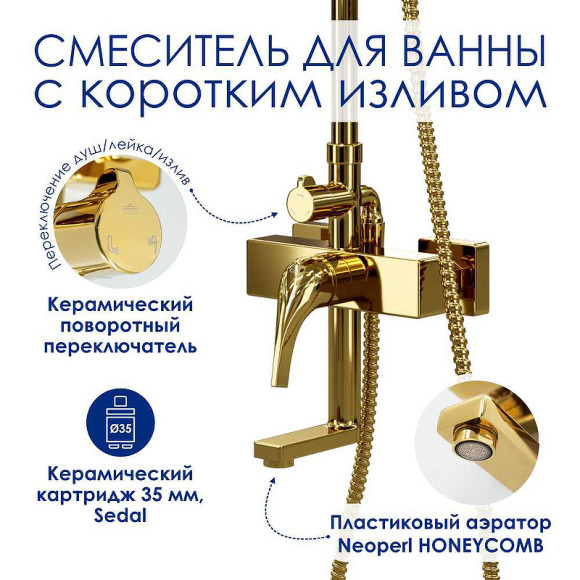 СМЕСИТЕЛЬ ДЛЯ ВАННЫ С КОРОТКИМ ИЗЛИВОМ

переключение душ/лейка/излив

Керамический поворотный переключатель

Ø35

Керамический картридж 35 мм, Sedal

Пластиковый аэратор Neoperl HONEYCOMB