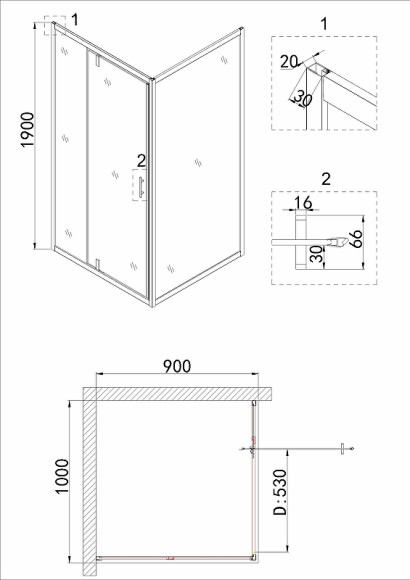 1
1900
2
1
20
30
2
16
66
30
900
1000
D:530