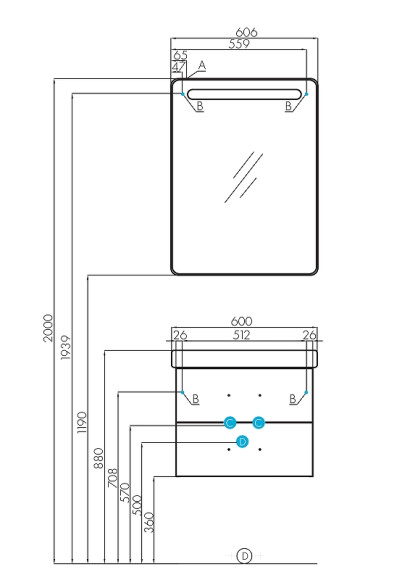 606
559
65
47
A
B
B
2000
1939
1190
600
26
512
26
B
B
C
C
D
880
708
570
500
360
D