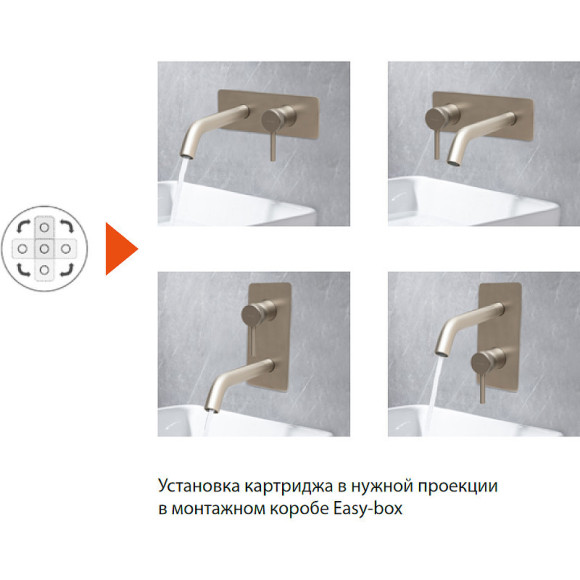 Установка картриджа в нужной проекции в монтажном коробе Easy-box