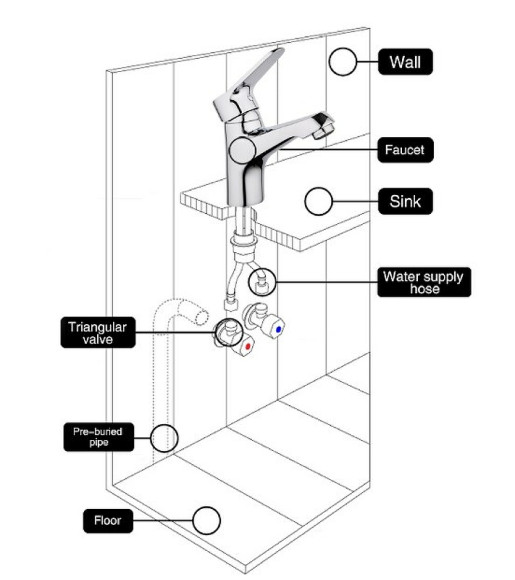 Wall

Faucet

Sink

Water supply hose

Triangular valve

Pre-buried pipe

Floor