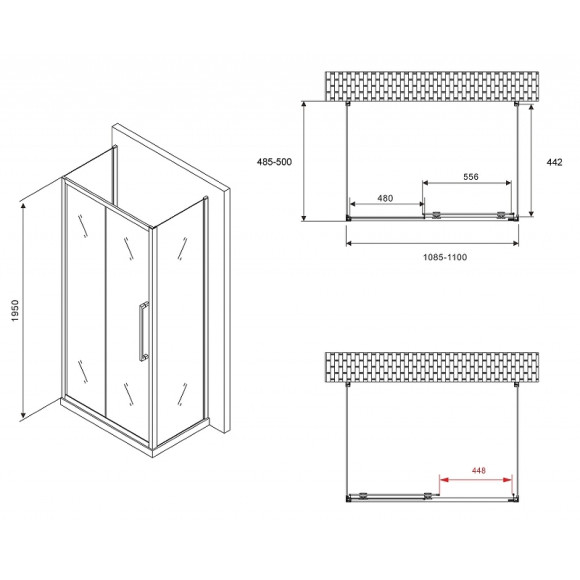 1950

485-500

442

556

480

1085-1100

448