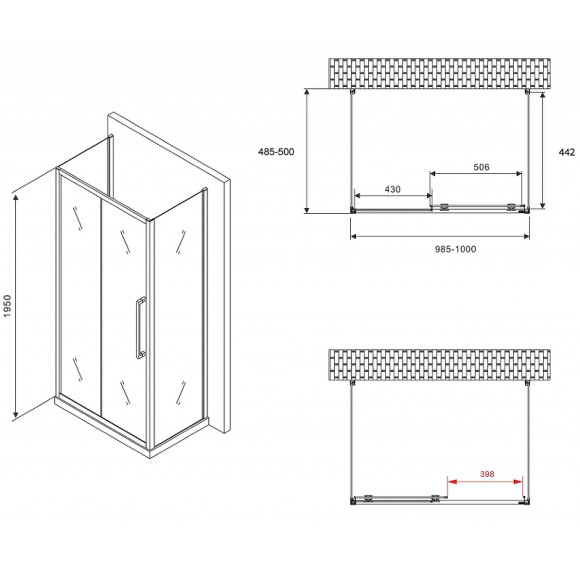 1950

485-500

442

506

430

985-1000

398