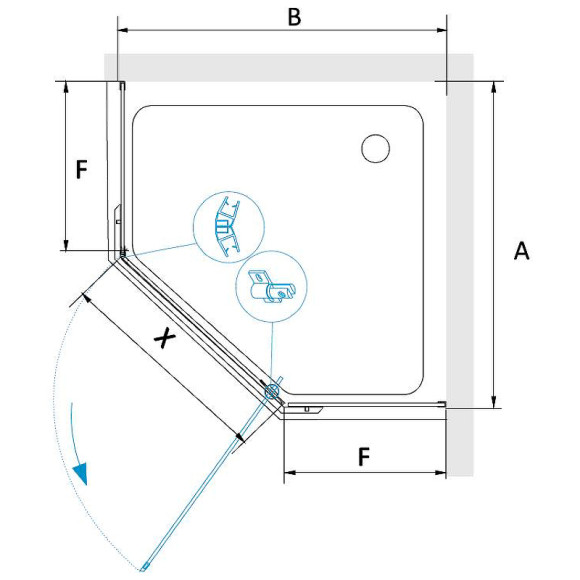 B
F
A
X
F