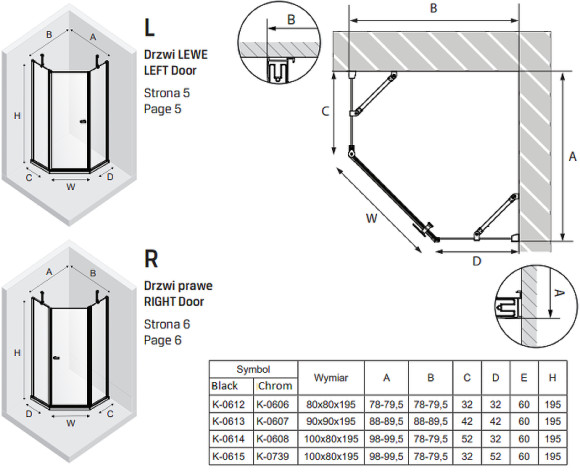 B A H C W D

L
Drzwi LEWE
LEFT Door
Strona 5
Page 5

A B H D W C

R
Drzwi prawe
RIGHT Door
Strona 6
Page 6

B

B

C

A

W

D

A

| Symbol | | Wymiar | A | B | C | D | E | H |
|---|---|---|---|---|---|---|---|---|
| Black | Chrom | | | | | | | |
| K-0612 | K-0606 | 80x80x195 | 78-79,5 | 78-79,5 | 32 | 32 | 60 | 195 |
| K-0613 | K-0607 | 90x90x195 | 88-89,5 | 88-89,5 | 42 | 42 | 60 | 195 |
| K-0614 | K-0608 | 100x80x195 | 98-99,5 | 78-79,5 | 52 | 32 | 60 | 195 |
| K-0615 | K-0739 | 100x80x195 | 98-99,5 | 78-79,5 | 32 | 52 | 60 | 195 |